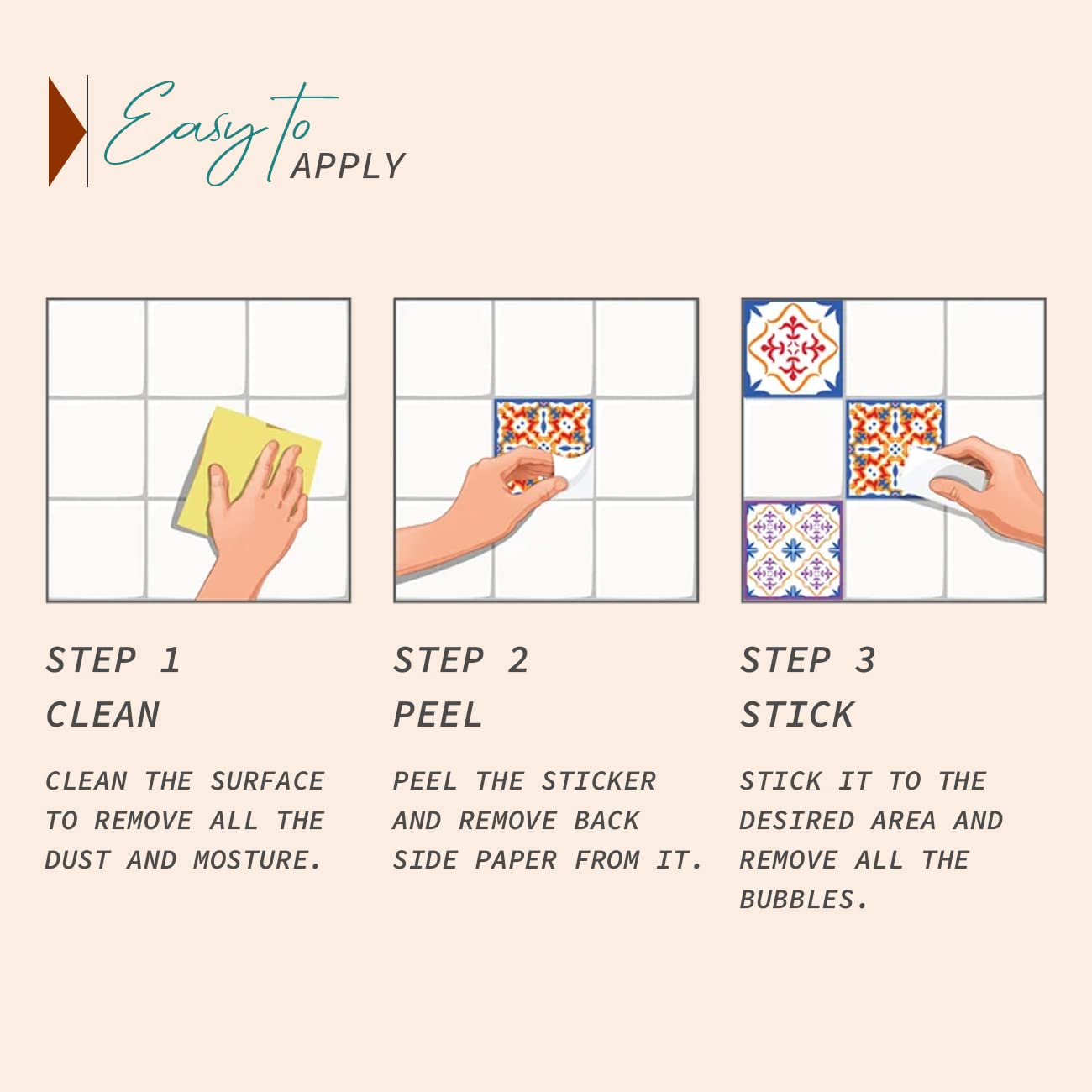 Easy to APPLY

STEP 1
CLEAN

CLEAN THE SURFACE TO REMOVE ALL THE DUST AND MOSTURE.

STEP 2
PEEL

PEEL THE STICKER AND REMOVE BACK SIDE PAPER FROM IT.

STEP 3
STICK

STICK IT TO THE DESIRED AREA AND REMOVE ALL THE BUBBLES.